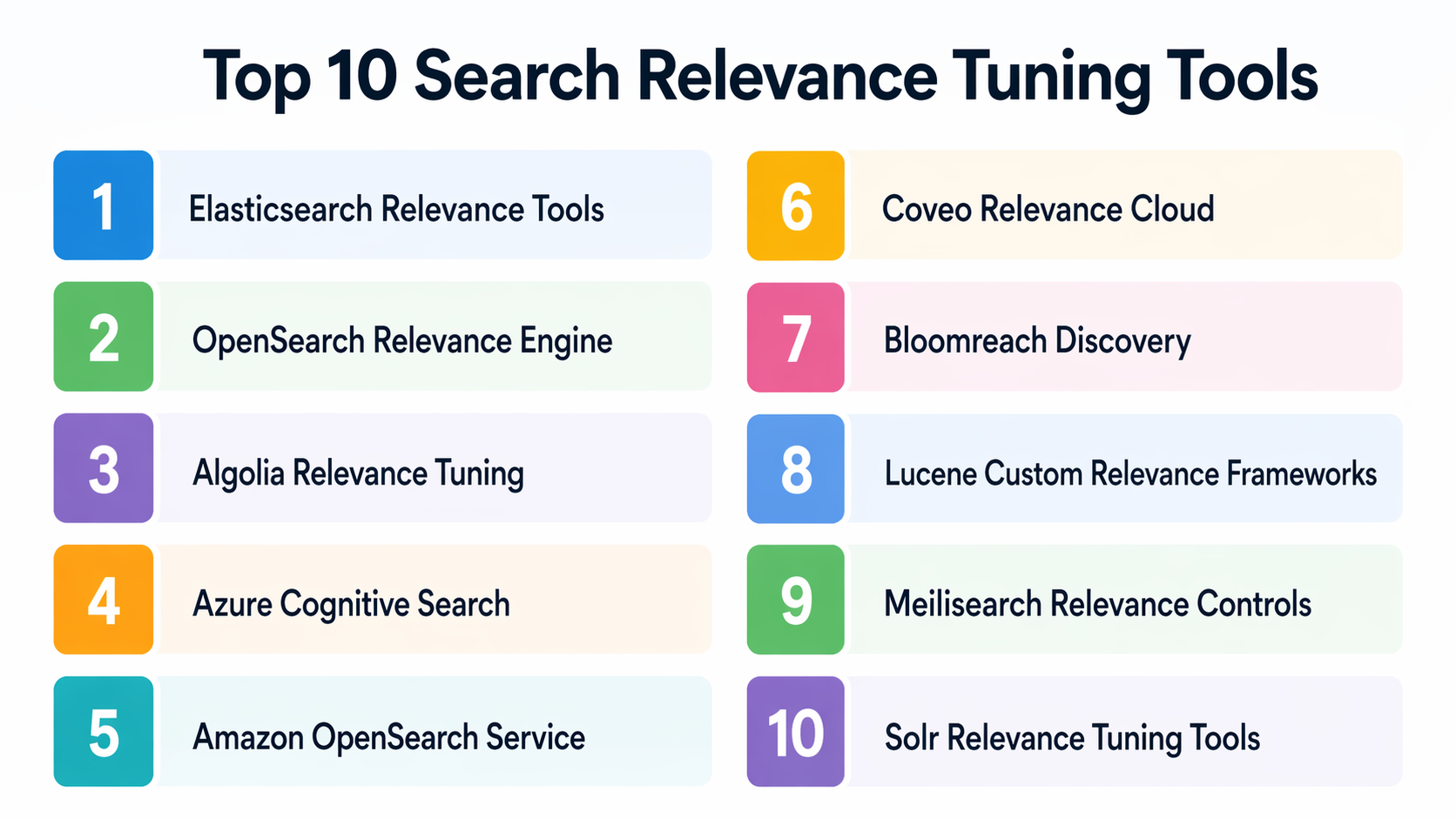 Top 10 Search Relevance Tuning Tools

1 Elasticsearch Relevance Tools

2 OpenSearch Relevance Engine

3 Algolia Relevance Tuning

4 Azure Cognitive Search

5 Amazon OpenSearch Service

6 Coveo Relevance Cloud

7 Bloomreach Discovery

8 Lucene Custom Relevance Frameworks

9 Meilisearch Relevance Controls

10 Solr Relevance Tuning Tools